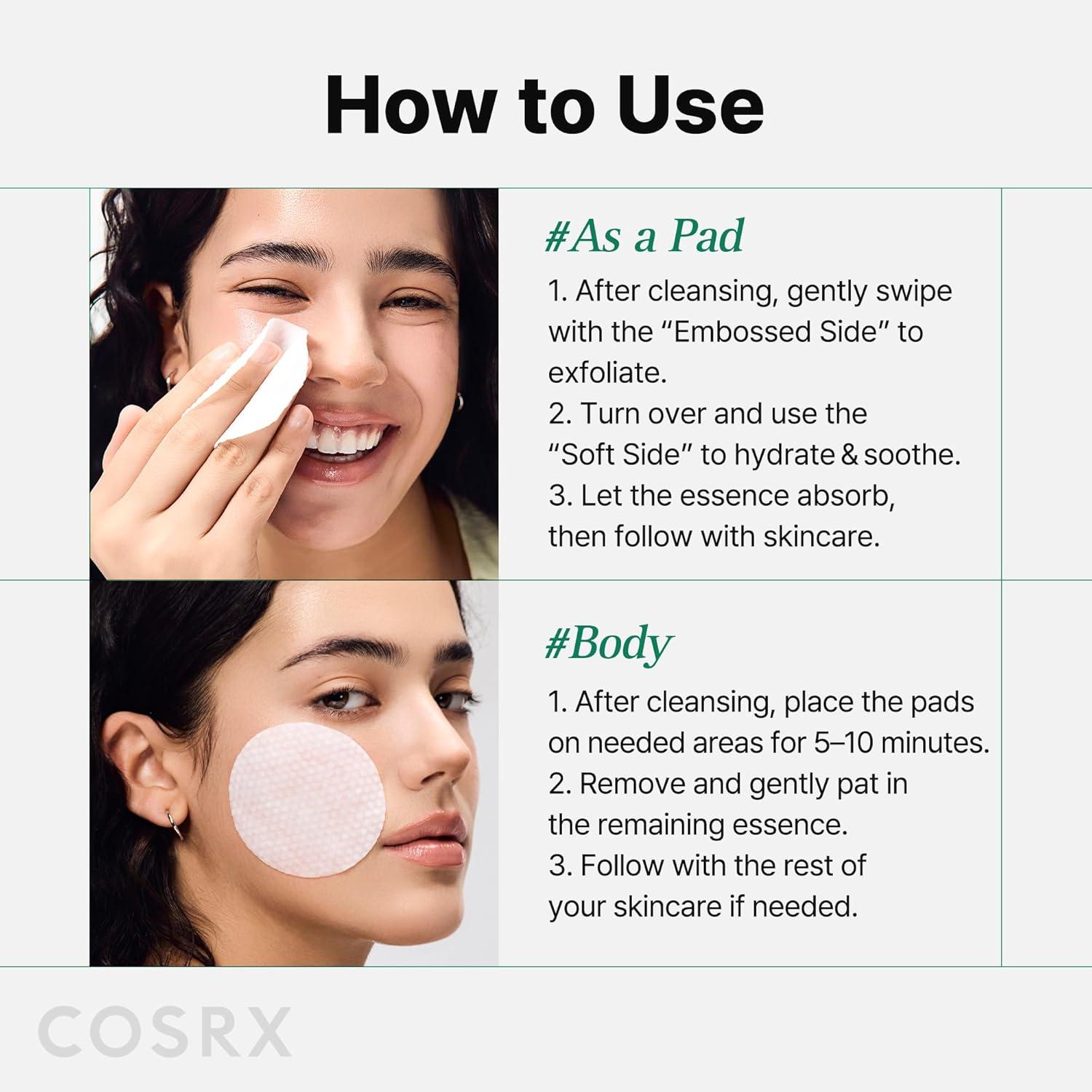 How to Use

#As a Pad

1. After cleansing, gently swipe with the “Embossed Side” to exfoliate.
2. Turn over and use the “Soft Side” to hydrate & soothe.
3. Let the essence absorb, then follow with skincare.

#Body

1. After cleansing, place the pads on needed areas for 5–10 minutes.
2. Remove and gently pat in the remaining essence.
3. Follow with the rest of your skincare if needed.

COSRX