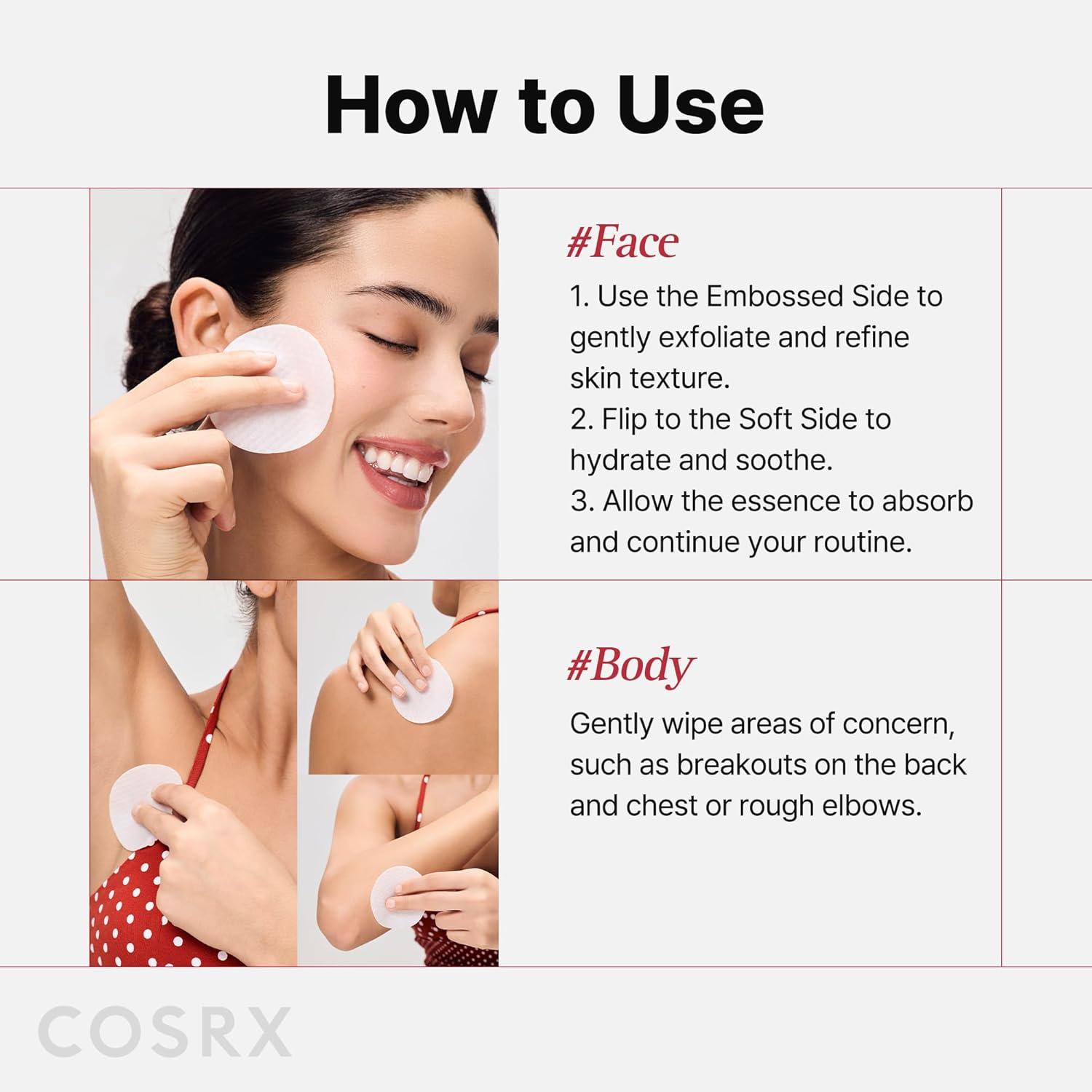 How to Use

#Face

1. Use the Embossed Side to gently exfoliate and refine skin texture.
2. Flip to the Soft Side to hydrate and soothe.
3. Allow the essence to absorb and continue your routine.

#Body

Gently wipe areas of concern, such as breakouts on the back and chest or rough elbows.

COSRX